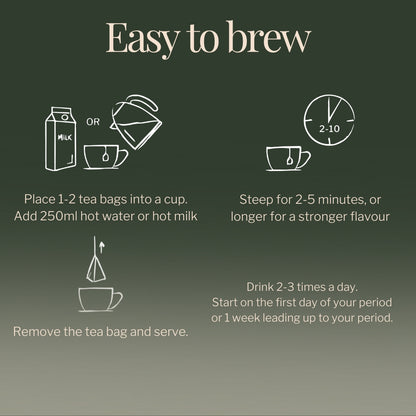 Easy to brew

MILK

OR

2-10

Place 1-2 tea bags into a cup. Add 250ml hot water or hot milk

Steep for 2-5 minutes, or longer for a stronger flavour

Remove the tea bag and serve.

Drink 2-3 times a day. Start on the first day of your period or 1 week leading up to your period.